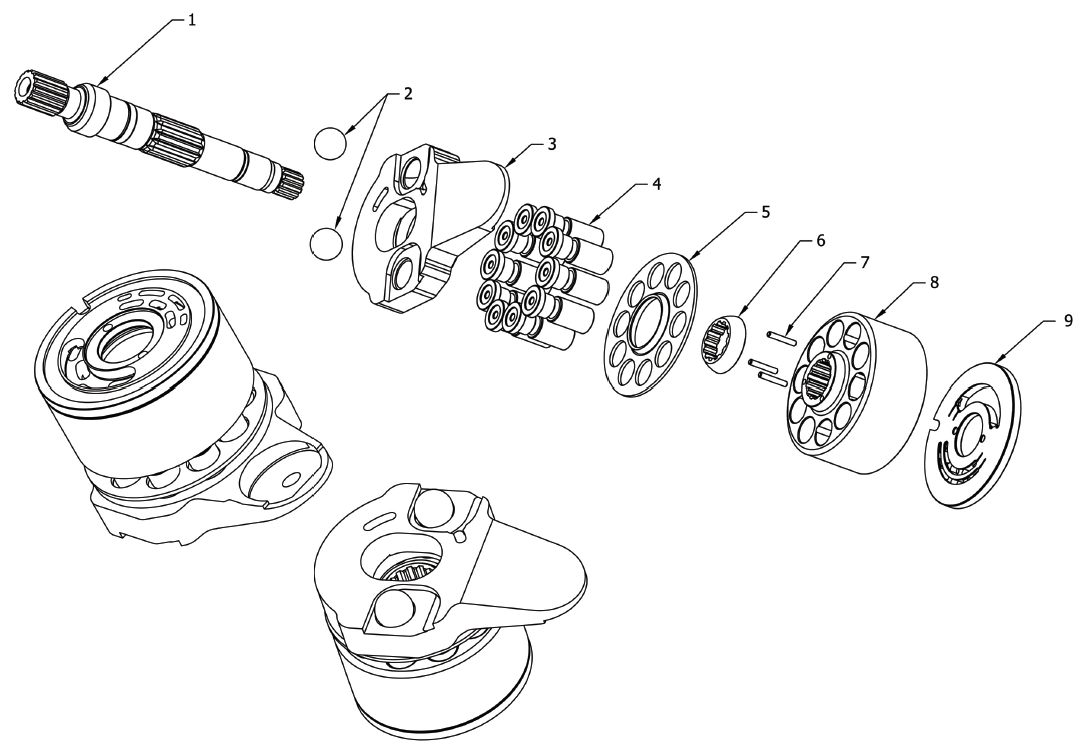 1
2
3
4
5
6
7
8
9